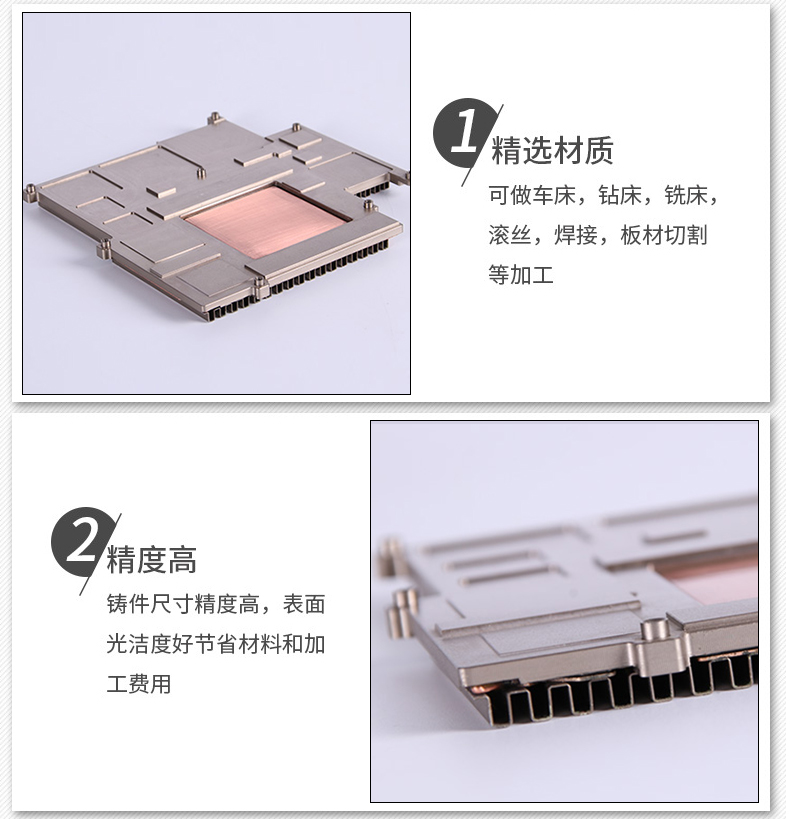 1 精选材质

可做车床，钻床，铣床，滚丝，焊接，板材切割等加工

2 精度高

铸件尺寸精度高，表面光洁度好节省材料和加工费用