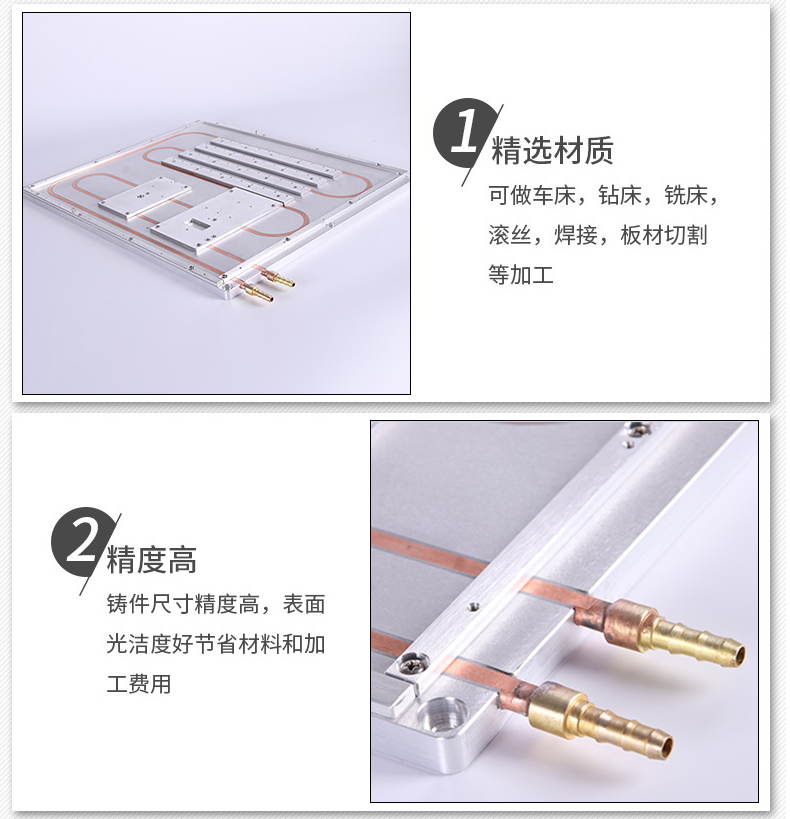 1 精选材质

可做车床，钻床，铣床，滚丝，焊接，板材切割等加工

2 精度高

铸件尺寸精度高，表面光洁度好节省材料和加工费用