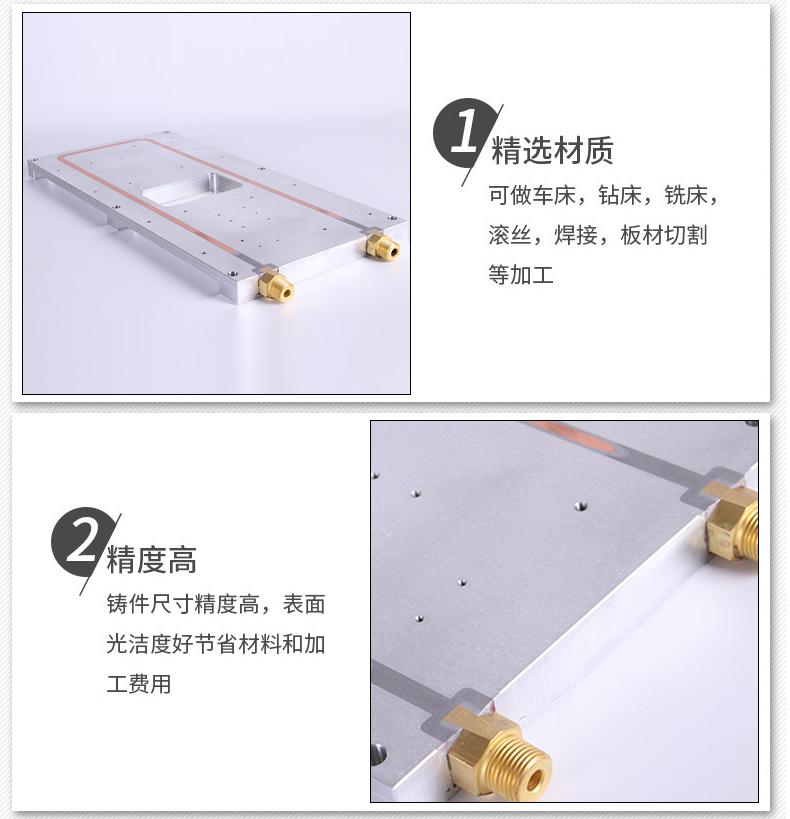 1 精选材质

可做车床，钻床，铣床，滚丝，焊接，板材切割等加工

2 精度高

铸件尺寸精度高，表面光洁度好节省材料和加工费用